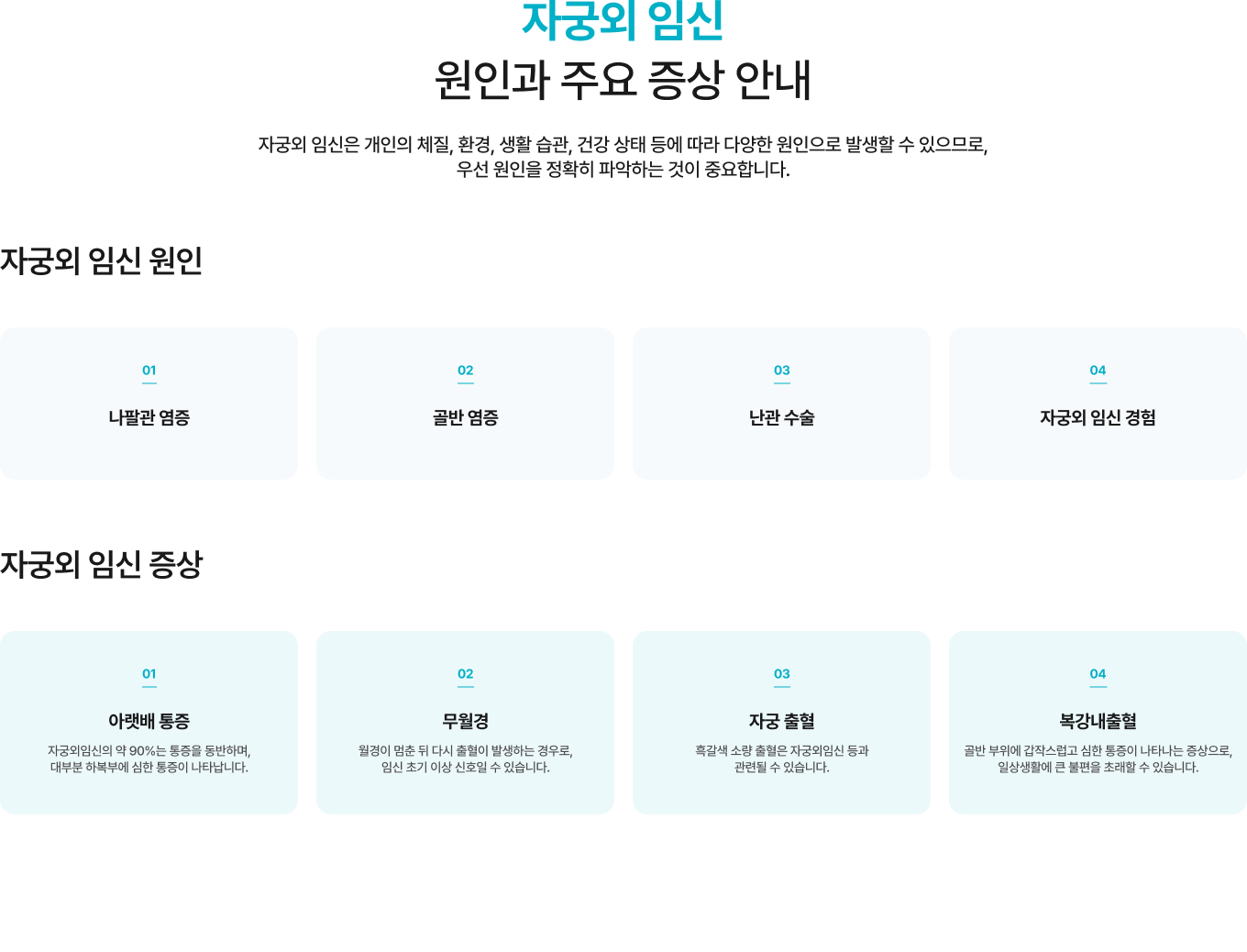 자궁외 임신
원인과 주요 증상 안내

자궁외 임신은 개인의 체질, 환경, 생활 습관, 건강 상태 등에 따라 다양한 원인으로 발생할 수 있으므로, 우선 원인을 정확히 파악하는 것이 중요합니다.

자궁외 임신 원인

01
나팔관 염증

02
골반 염증

03
난관 수술

04
자궁외 임신 경험

자궁외 임신 증상

01
아랫배 통증
자궁외임신의 약 90%는 통증을 동반하며, 대부분 하복부에 심한 통증이 나타납니다.

02
무월경
월경이 멈춘 뒤 다시 출혈이 발생하는 경우로, 임신 초기 이상 신호일 수 있습니다.

03
자궁 출혈
흑갈색 소량 출혈은 자궁외임신 등과 관련될 수 있습니다.

04
복강내출혈
골반 부위에 갑작스럽고 심한 통증이 나타나는 증상으로, 일상생활에 큰 불편을 초래할 수 있습니다.